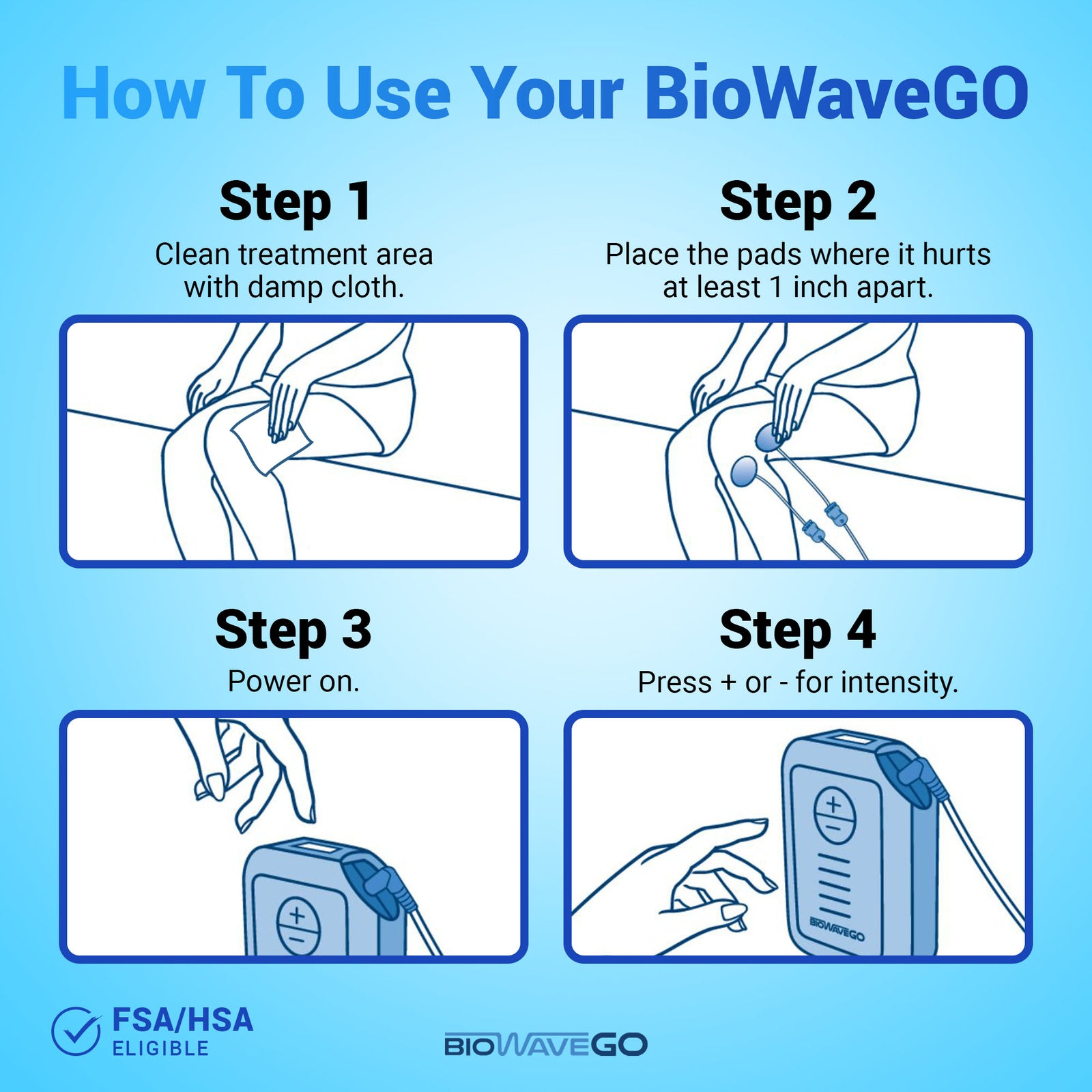 How To Use Your BioWaveGO

Step 1
Clean treatment area with damp cloth.

Step 2
Place the pads where it hurts at least 1 inch apart.

Step 3
Power on.

+
−

Step 4
Press + or - for intensity.

+
−
BIOWAVEGO

FSA/HSA
ELIGIBLE

BIOWAVEGO