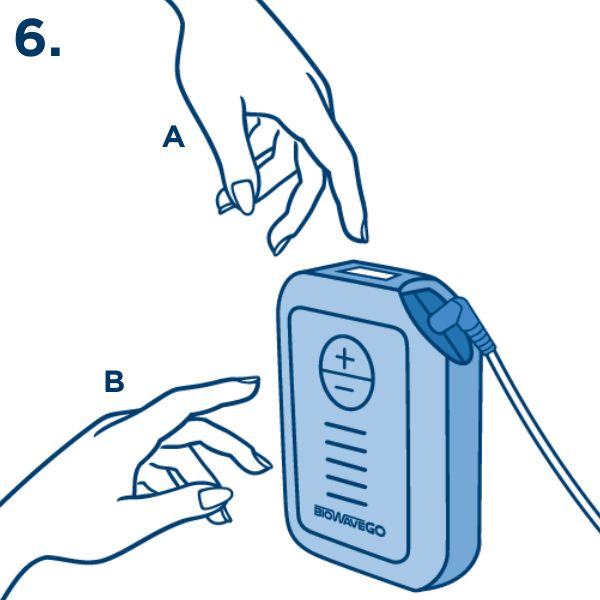 6.

A

B

+
−

BIOWAVEGO